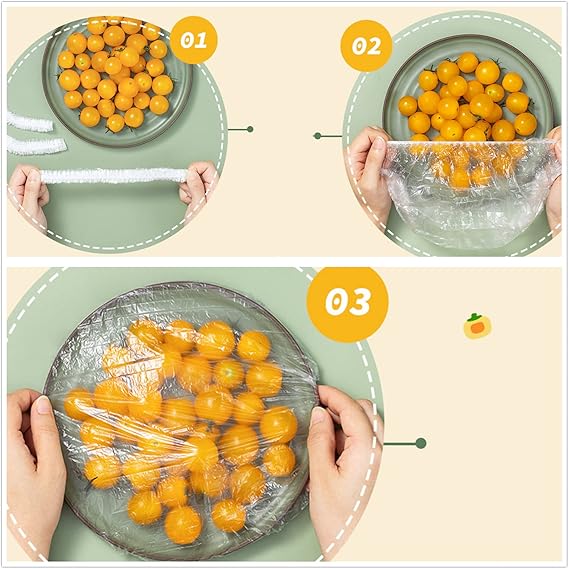 01

02

03