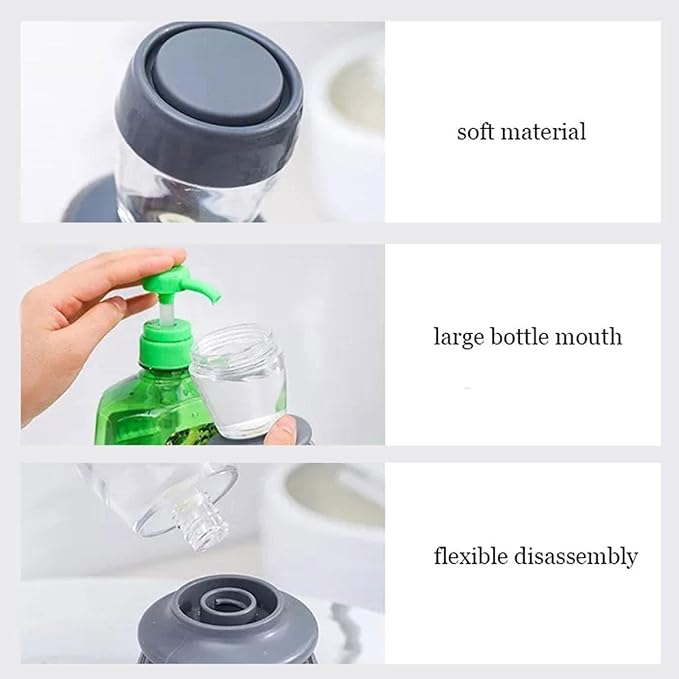 soft material

large bottle mouth

flexible disassembly