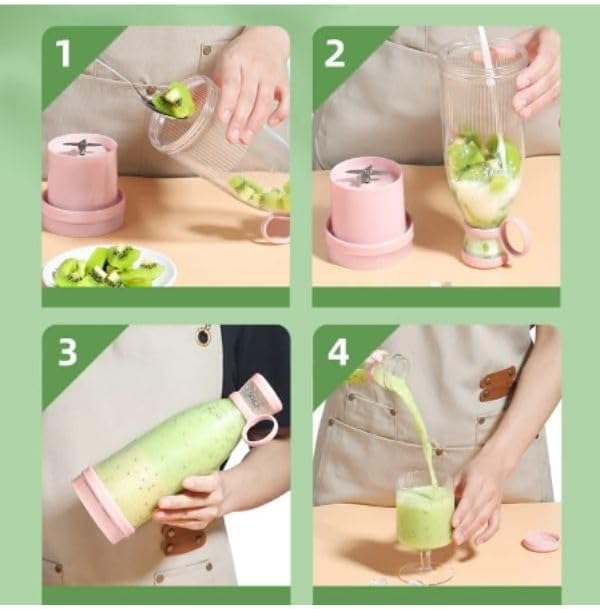 1

2

3

4