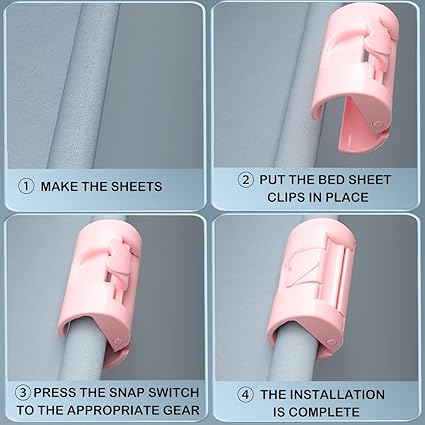 ① MAKE THE SHEETS

② PUT THE BED SHEET CLIPS IN PLACE

③ PRESS THE SNAP SWITCH TO THE APPROPRIATE GEAR

④ THE INSTALLATION IS COMPLETE