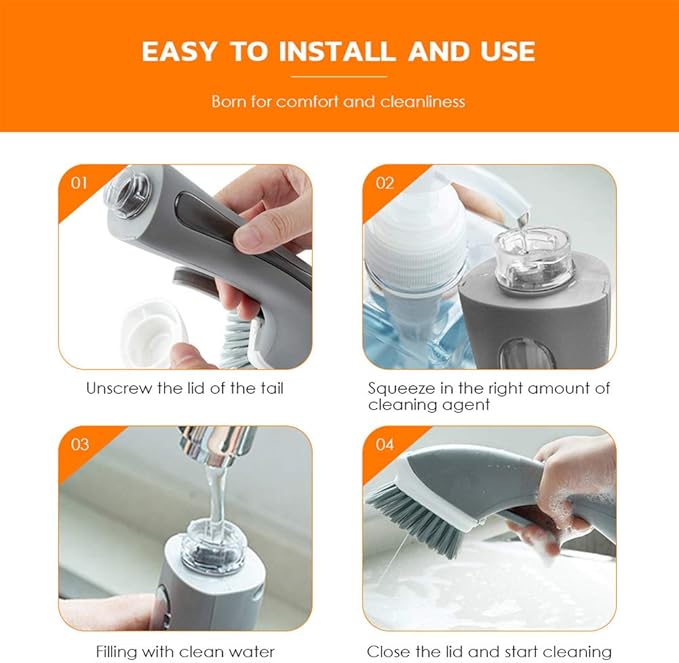 EASY TO INSTALL AND USE

Born for comfort and cleanliness

01

Unscrew the lid of the tail

02

Squeeze in the right amount of cleaning agent

03

Filling with clean water

04

Close the lid and start cleaning