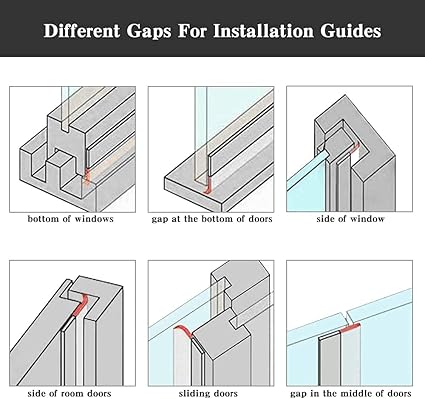 Different Gaps For Installation Guides

bottom of windows

gap at the bottom of doors

side of window

side of room doors

sliding doors

gap in the middle of doors