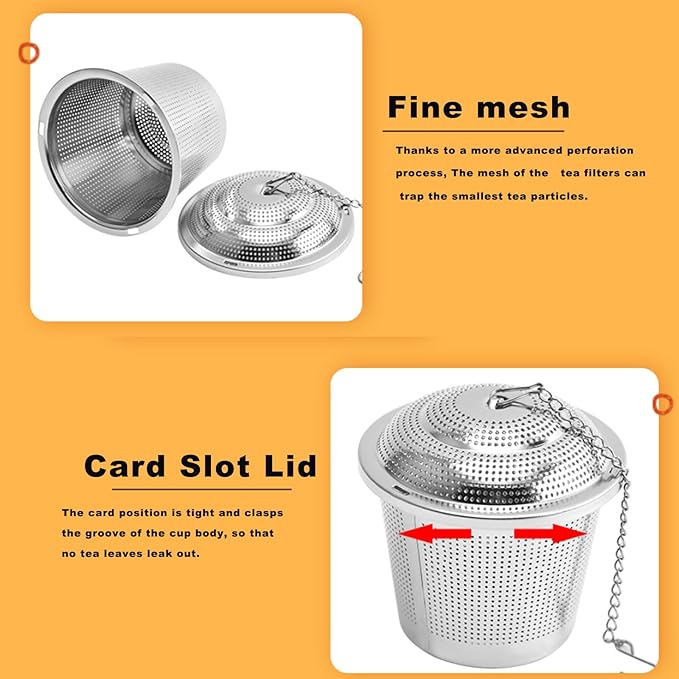 Fine mesh

Thanks to a more advanced perforation process, The mesh of the tea filters can trap the smallest tea particles.

Card Slot Lid

The card position is tight and clasps the groove of the cup body, so that no tea leaves leak out.