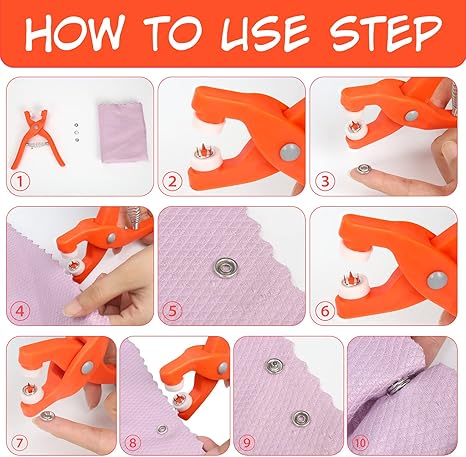 HOW TO USE STEP

1

2

3

4

5

6

7

8

9

10