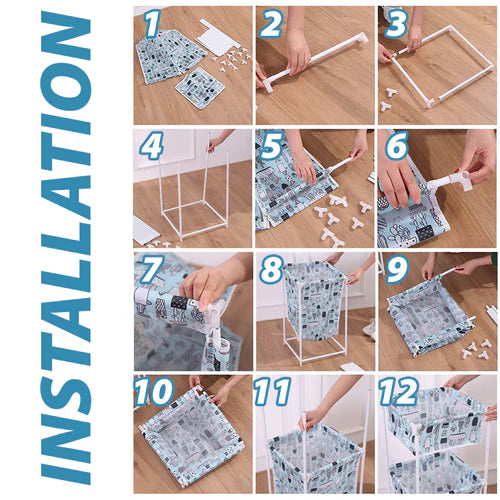 INSTALLATION

1

2

3

4

5

6

7

8

9

10

11

12