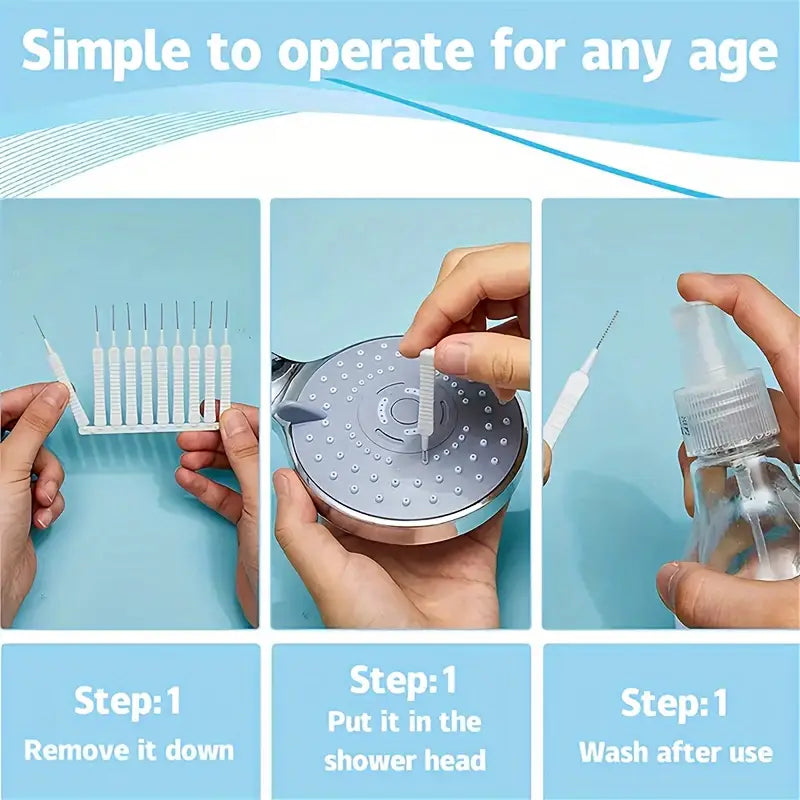 Simple to operate for any age

Step:1
Remove it down

Step:1
Put it in the shower head

Step:1
Wash after use