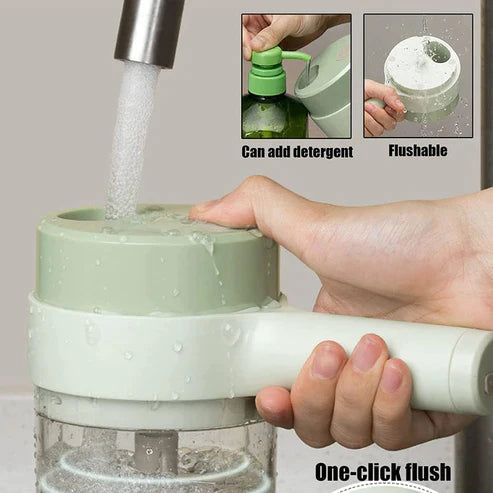 Can add detergent

Flushable

One-click flush