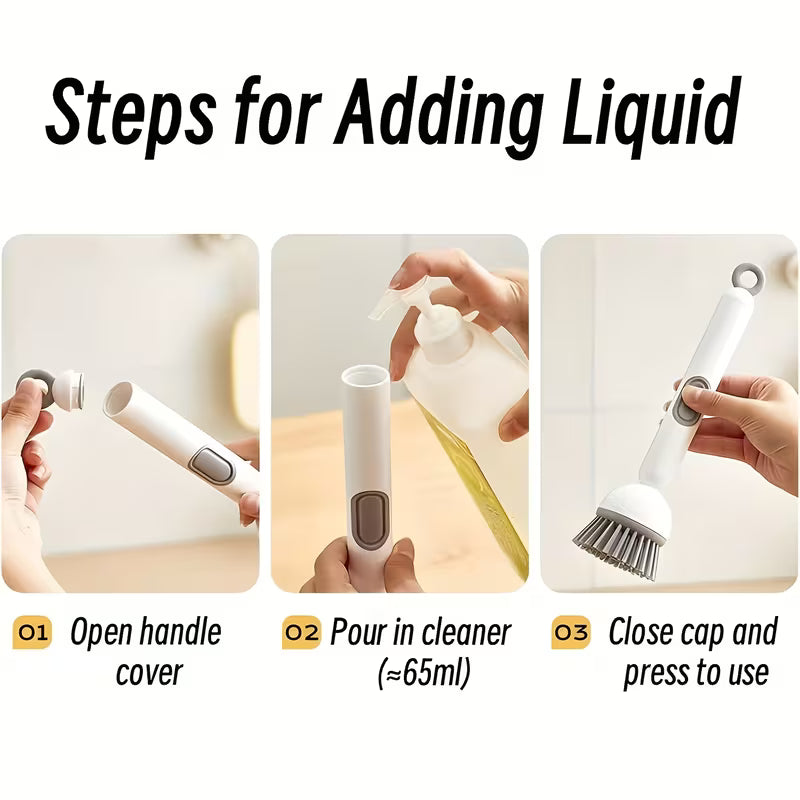 Steps for Adding Liquid

01 Open handle cover

02 Pour in cleaner (≈65ml)

03 Close cap and press to use