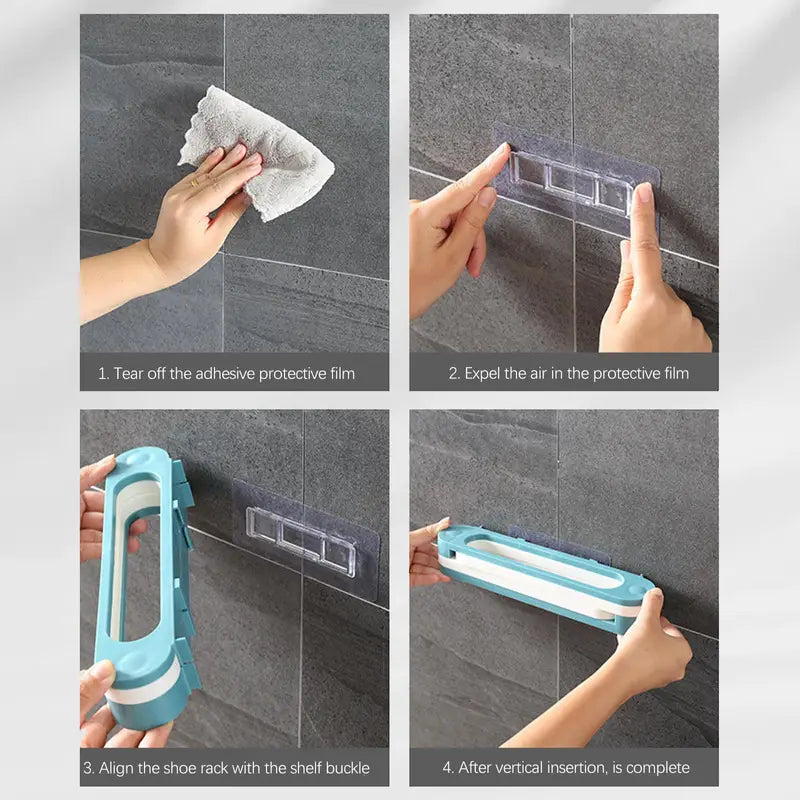 1. Tear off the adhesive protective film

2. Expel the air in the protective film

3. Align the shoe rack with the shelf buckle

4. After vertical insertion, is complete